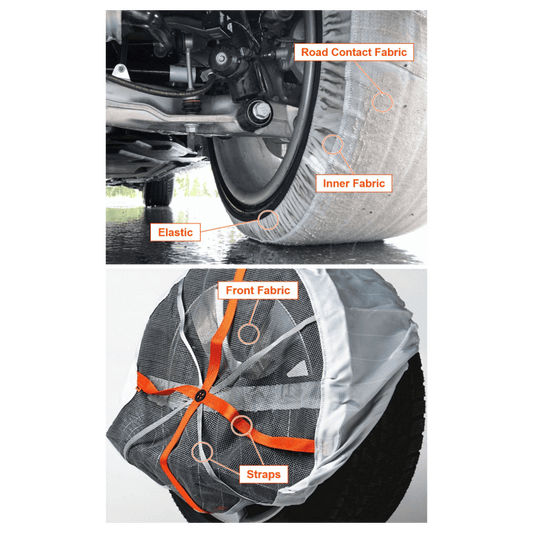 Road Contact Fabric

Inner Fabric

Elastic

Front Fabric

Straps