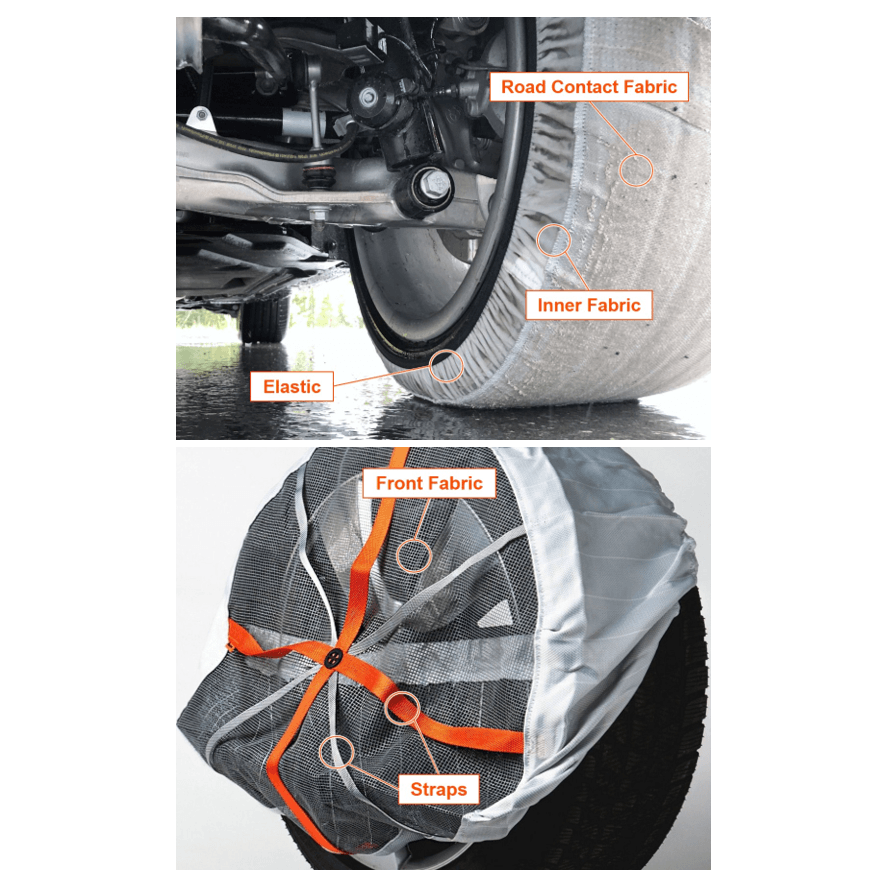 Road Contact Fabric

Inner Fabric

Elastic

Front Fabric

Straps